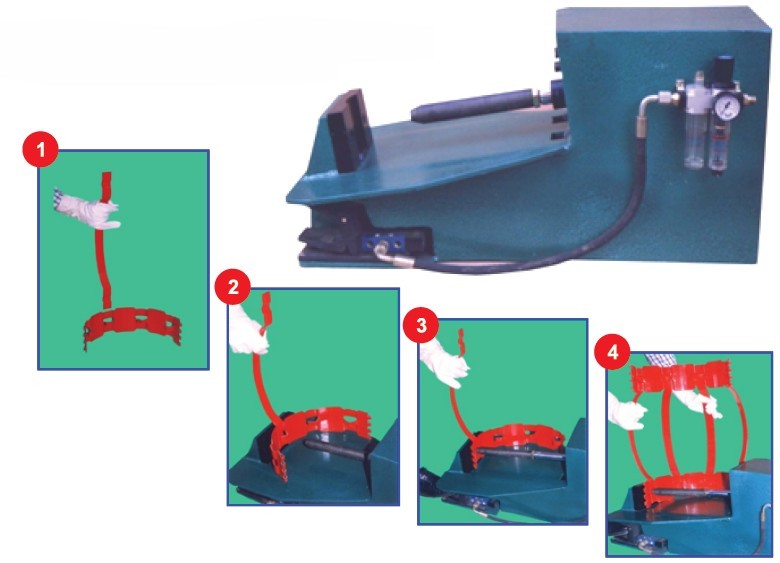 1

2

3

4